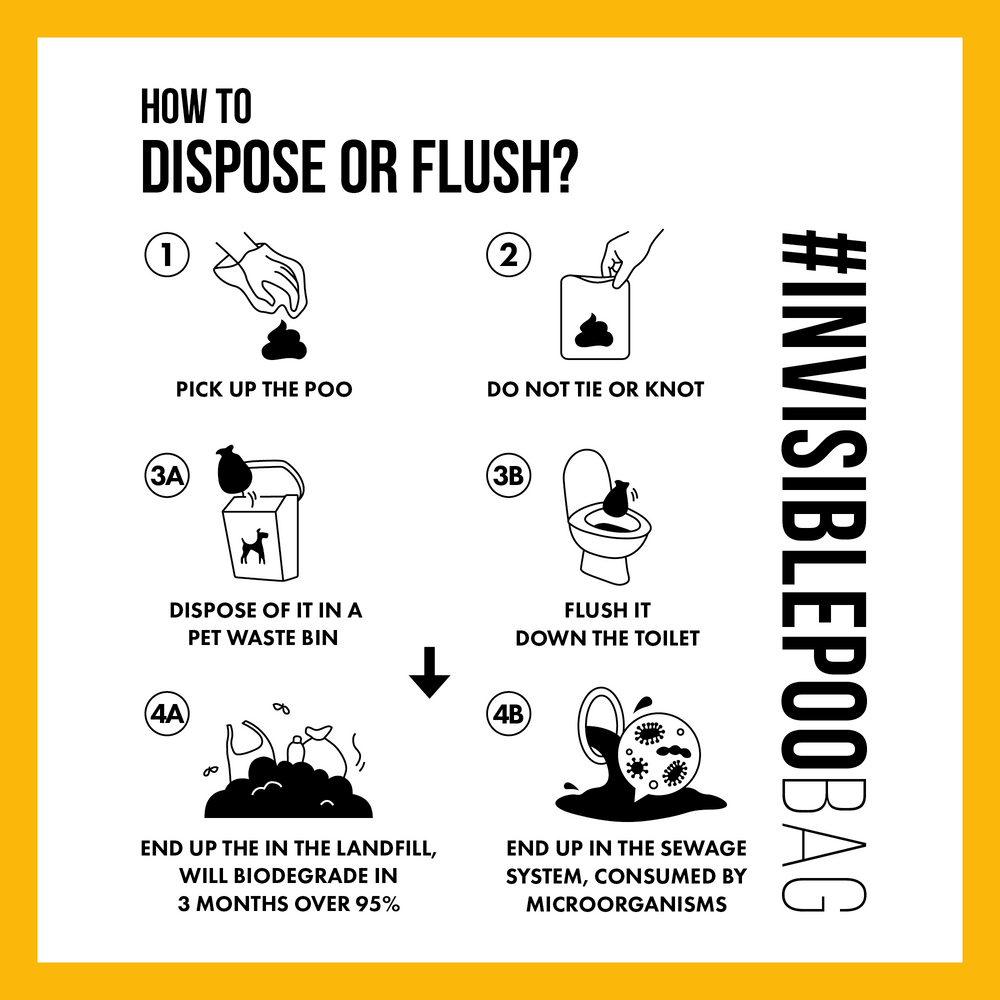 HOW TO
DISPOSE OR FLUSH?

1
PICK UP THE POO

2
DO NOT TIE OR KNOT

3A
DISPOSE OF IT IN A PET WASTE BIN

3B
FLUSH IT DOWN THE TOILET

4A
END UP THE IN THE LANDFILL, WILL BIODEGRADE IN 3 MONTHS OVER 95%

4B
END UP IN THE SEWAGE SYSTEM, CONSUMED BY MICROORGANISMS

#INVISIBLEPOOBAG